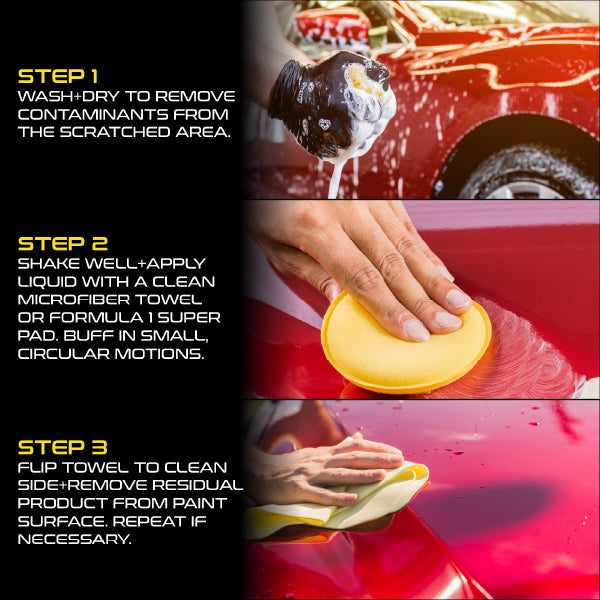 STEP 1
WASH+DRY TO REMOVE CONTAMINANTS FROM THE SCRATCHED AREA.

STEP 2
SHAKE WELL+APPLY LIQUID WITH A CLEAN MICROFIBER TOWEL OR FORMULA 1 SUPER PAD. BUFF IN SMALL, CIRCULAR MOTIONS.

STEP 3
FLIP TOWEL TO CLEAN SIDE+REMOVE RESIDUAL PRODUCT FROM PAINT SURFACE. REPEAT IF NECESSARY.