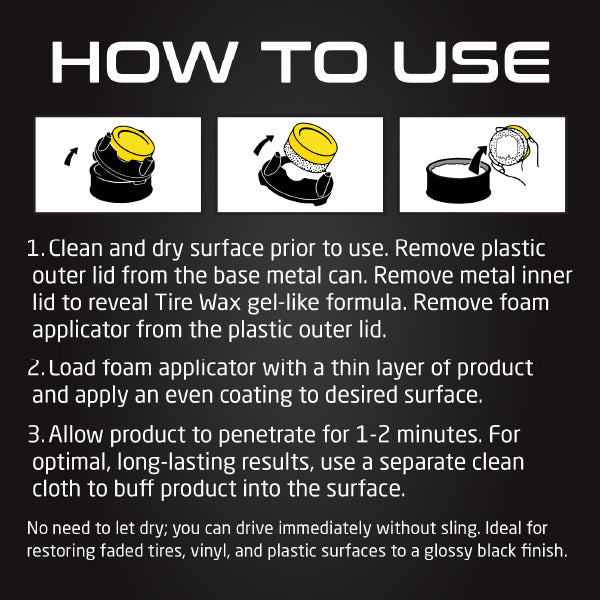 HOW TO USE

1. Clean and dry surface prior to use. Remove plastic outer lid from the base metal can. Remove metal inner lid to reveal Tire Wax gel-like formula. Remove foam applicator from the plastic outer lid.

2. Load foam applicator with a thin layer of product and apply an even coating to desired surface.

3. Allow product to penetrate for 1-2 minutes. For optimal, long-lasting results, use a separate clean cloth to buff product into the surface.

No need to let dry; you can drive immediately without sling. Ideal for restoring faded tires, vinyl, and plastic surfaces to a glossy black finish.